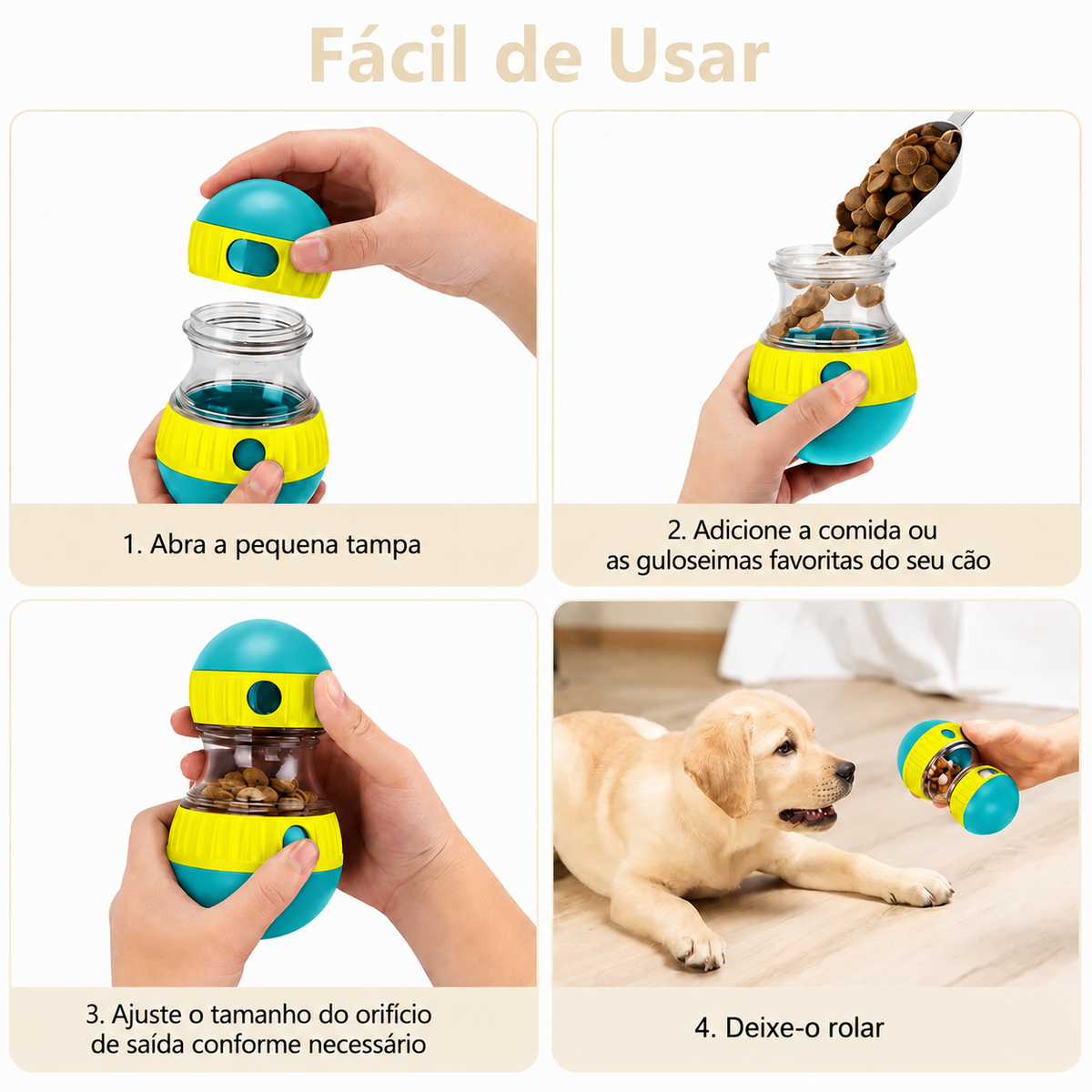 Fácil de Usar

1. Abra a pequena tampa

2. Adicione a comida ou as guloseimas favoritas do seu cão

3. Ajuste o tamanho do orifício de saída conforme necessário

4. Deixe-o rolar